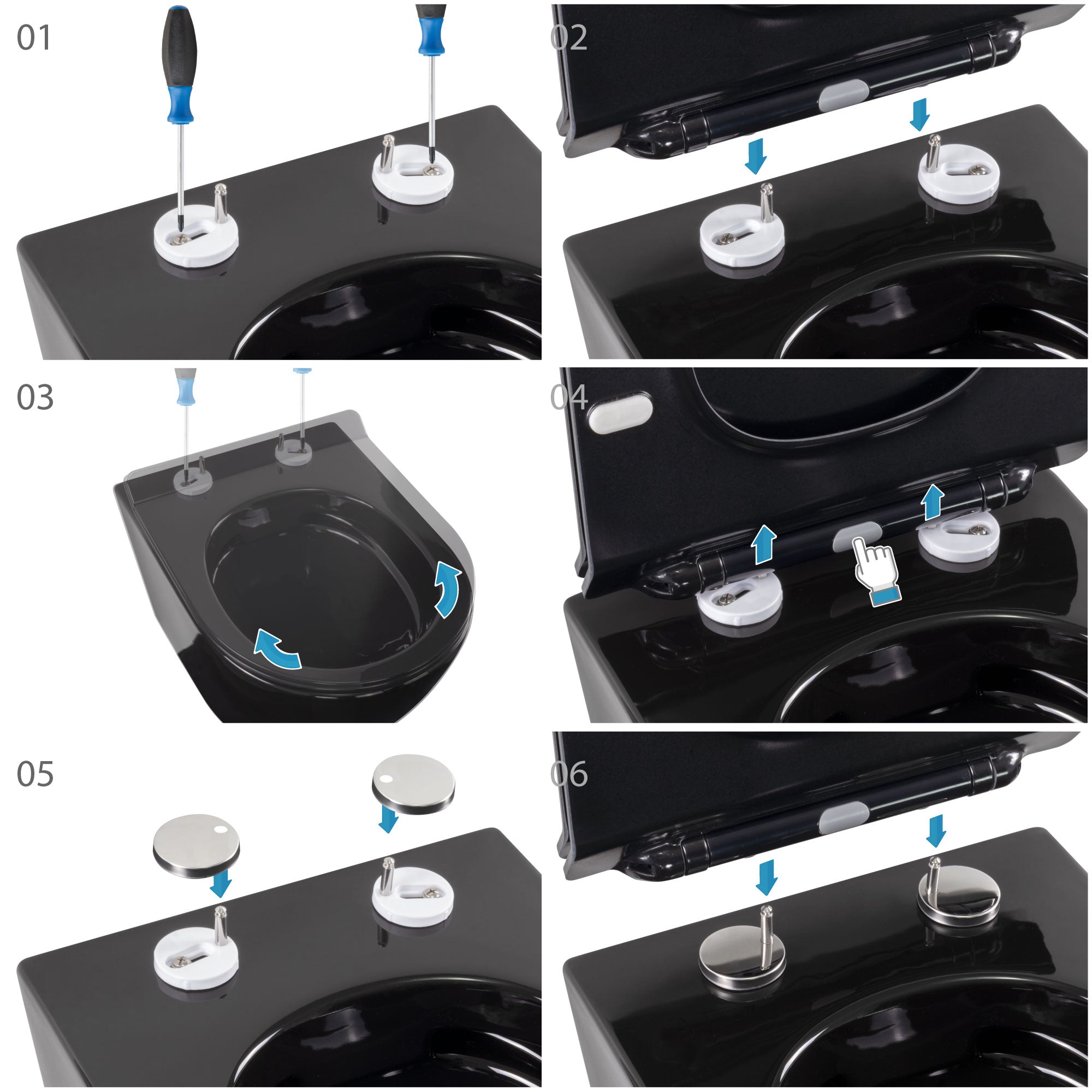 01

02

03

04

05

06