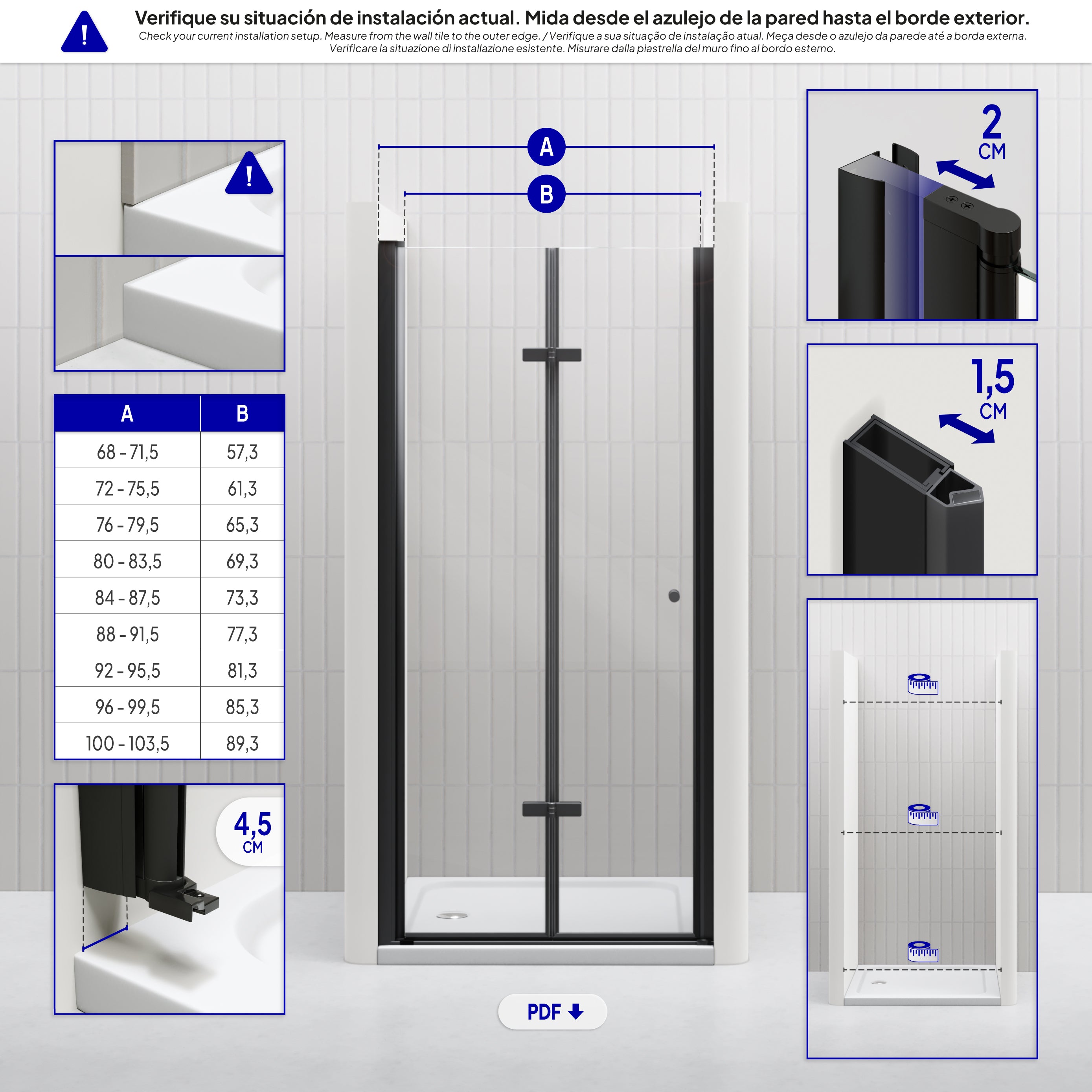 !

Verifique su situación de instalación actual. Mida desde el azulejo de la pared hasta el borde exterior.

Check your current installation setup. Measure from the wall tile to the outer edge. / Verifique a sua situação de instalação atual. Meça desde o azulejo da parede até a borda externa. Verificare la situazione di installazione esistente. Misurare dalla piastrella del muro fino al bordo esterno.

!

| A | B |
|---|---|
| 68 - 71,5 | 57,3 |
| 72 - 75,5 | 61,3 |
| 76 - 79,5 | 65,3 |
| 80 - 83,5 | 69,3 |
| 84 - 87,5 | 73,3 |
| 88 - 91,5 | 77,3 |
| 92 - 95,5 | 81,3 |
| 96 - 99,5 | 85,3 |
| 100 - 103,5 | 89,3 |

4,5 CM

A

B

PDF

2 CM

1,5 CM