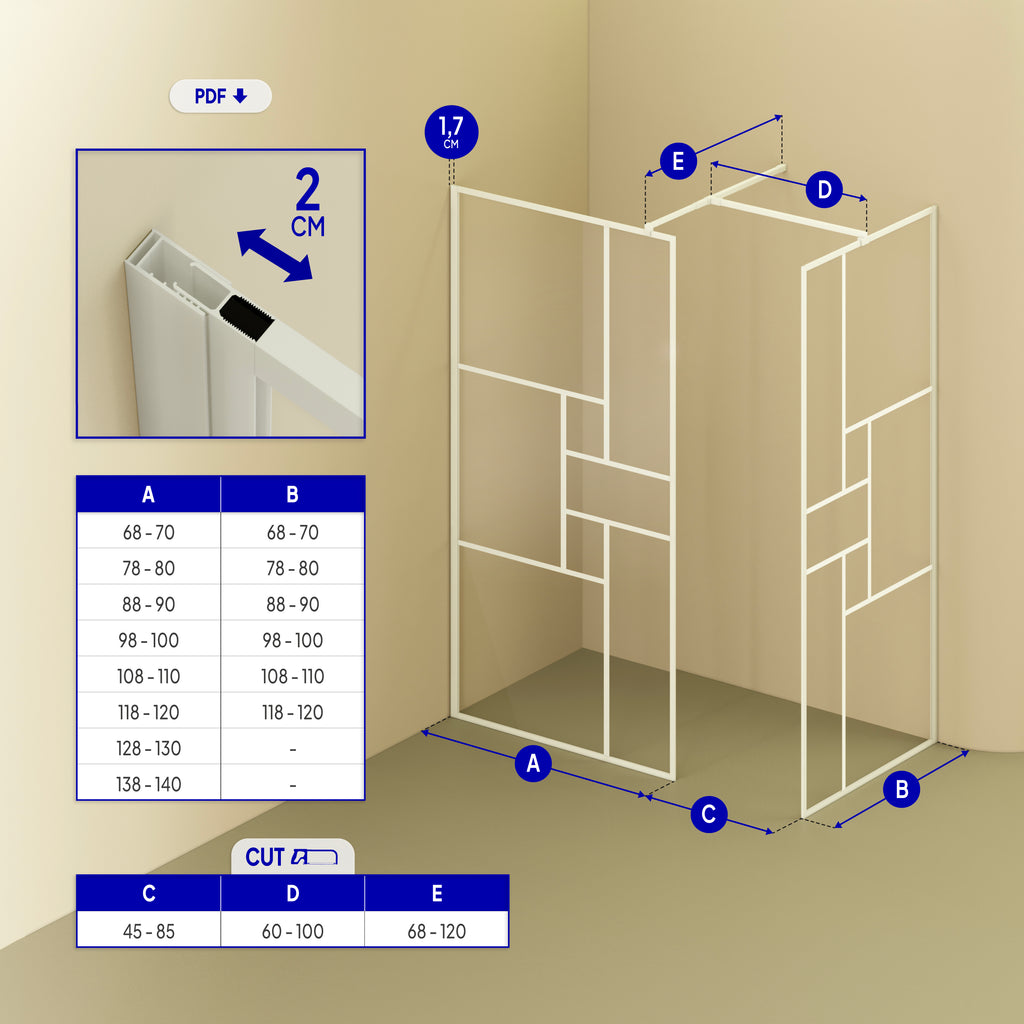 PDF

2 CM

1,7 CM

E

D

| A | B |
|---|---|
| 68 - 70 | 68 - 70 |
| 78 - 80 | 78 - 80 |
| 88 - 90 | 88 - 90 |
| 98 - 100 | 98 - 100 |
| 108 - 110 | 108 - 110 |
| 118 - 120 | 118 - 120 |
| 128 - 130 | - |
| 138 - 140 | - |

A

C

B

CUT

| C | D | E |
|---|---|---|
| 45 - 85 | 60 - 100 | 68 - 120 |