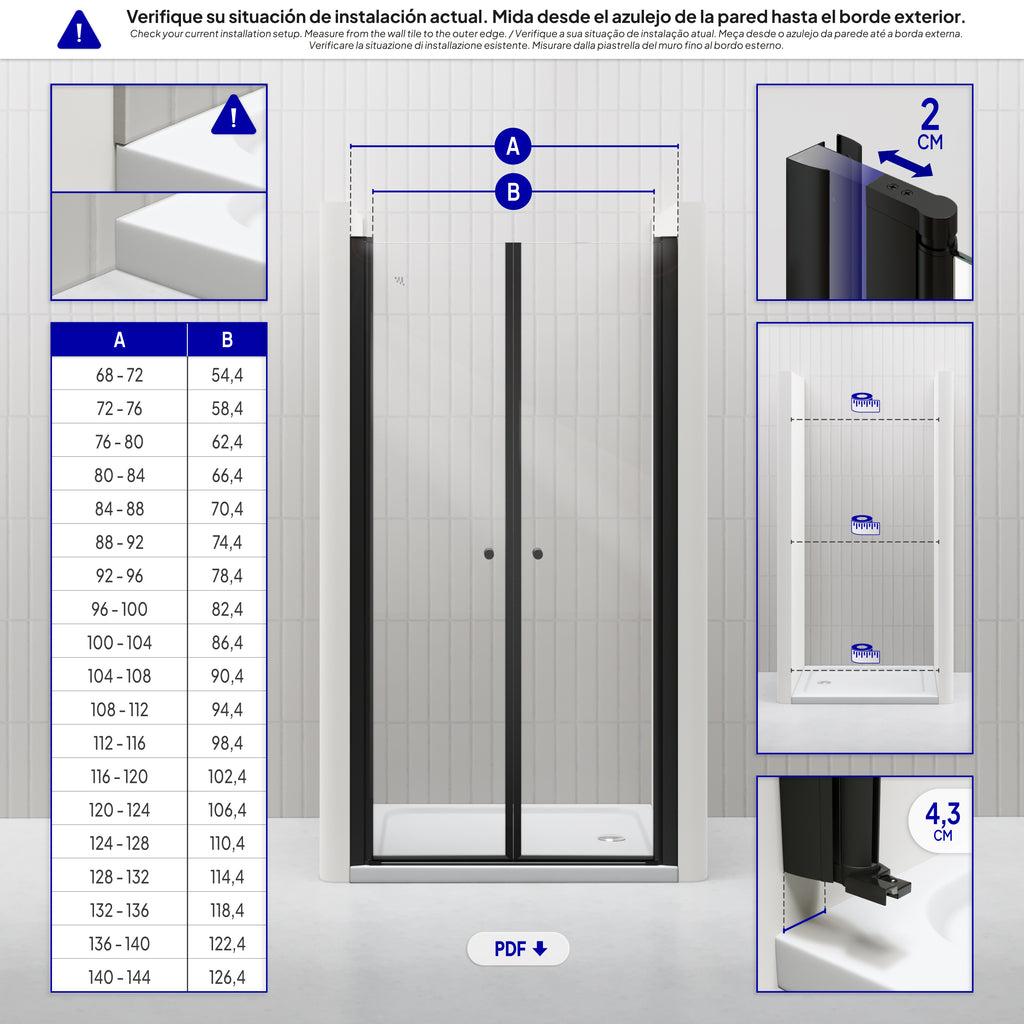 Verifique su situación de instalación actual. Mida desde el azulejo de la pared hasta el borde exterior.
Check your current installation setup. Measure from the wall tile to the outer edge. / Verifique a sua situação de instalação atual. Meça desde o azulejo da parede até a borda externa.
Verificare la situazione di installazione esistente. Misurare dalla piastrella del muro fino al bordo esterno.

| A | B |
|---|---|
| 68 - 72 | 54,4 |
| 72 - 76 | 58,4 |
| 76 - 80 | 62,4 |
| 80 - 84 | 66,4 |
| 84 - 88 | 70,4 |
| 88 - 92 | 74,4 |
| 92 - 96 | 78,4 |
| 96 - 100 | 82,4 |
| 100 - 104 | 86,4 |
| 104 - 108 | 90,4 |
| 108 - 112 | 94,4 |
| 112 - 116 | 98,4 |
| 116 - 120 | 102,4 |
| 120 - 124 | 106,4 |
| 124 - 128 | 110,4 |
| 128 - 132 | 114,4 |
| 132 - 136 | 118,4 |
| 136 - 140 | 122,4 |
| 140 - 144 | 126,4 |

A

B

PDF

2
CM

4,3
CM