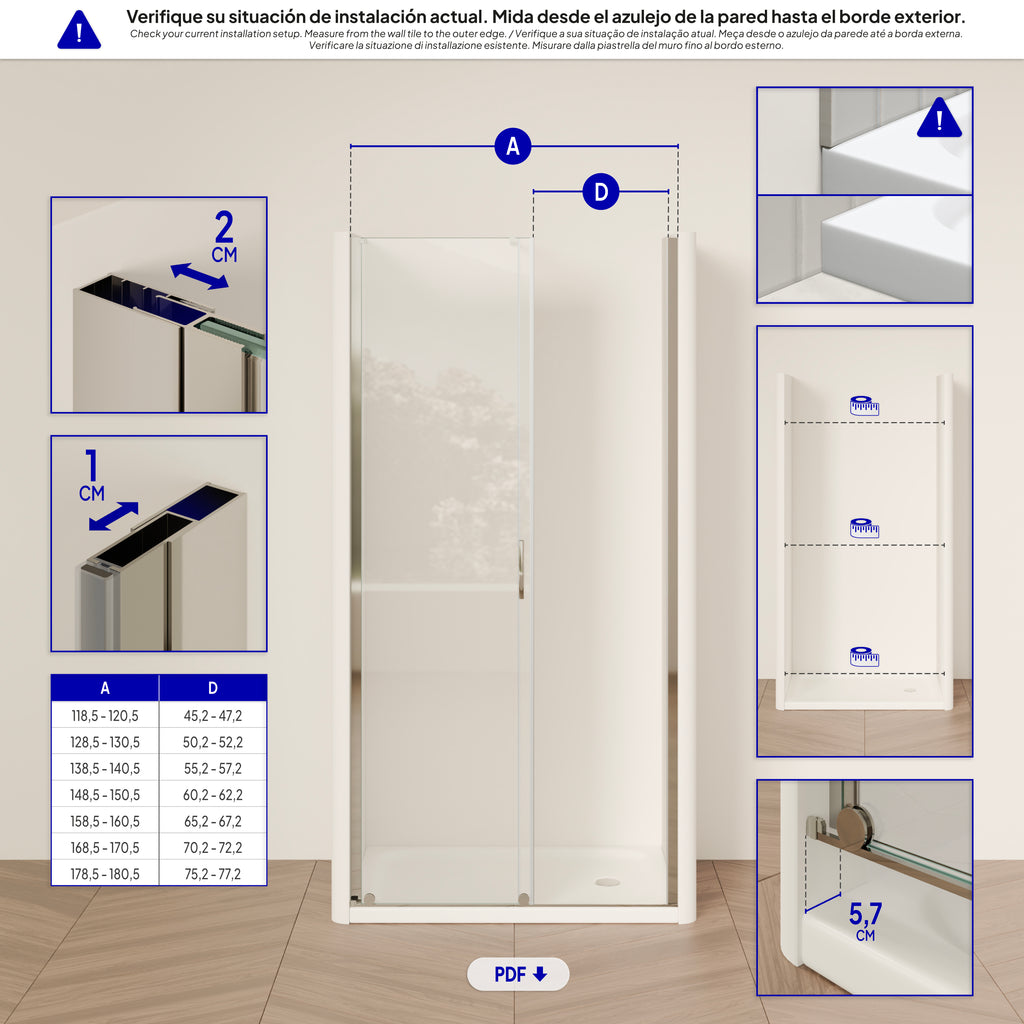 Verifique su situación de instalación actual. Mida desde el azulejo de la pared hasta el borde exterior.
Check your current installation setup. Measure from the wall tile to the outer edge. / Verifique a sua situação de instalação atual. Meça desde o azulejo da parede até a borda externa.
Verificare la situazione di installazione esistente. Misurare dalla piastrella del muro fino al bordo esterno.

A

D

2
CM

1
CM

| A | D |
|---|---|
| 118,5 - 120,5 | 45,2 - 47,2 |
| 128,5 - 130,5 | 50,2 - 52,2 |
| 138,5 - 140,5 | 55,2 - 57,2 |
| 148,5 - 150,5 | 60,2 - 62,2 |
| 158,5 - 160,5 | 65,2 - 67,2 |
| 168,5 - 170,5 | 70,2 - 72,2 |
| 178,5 - 180,5 | 75,2 - 77,2 |

5,7
CM

PDF