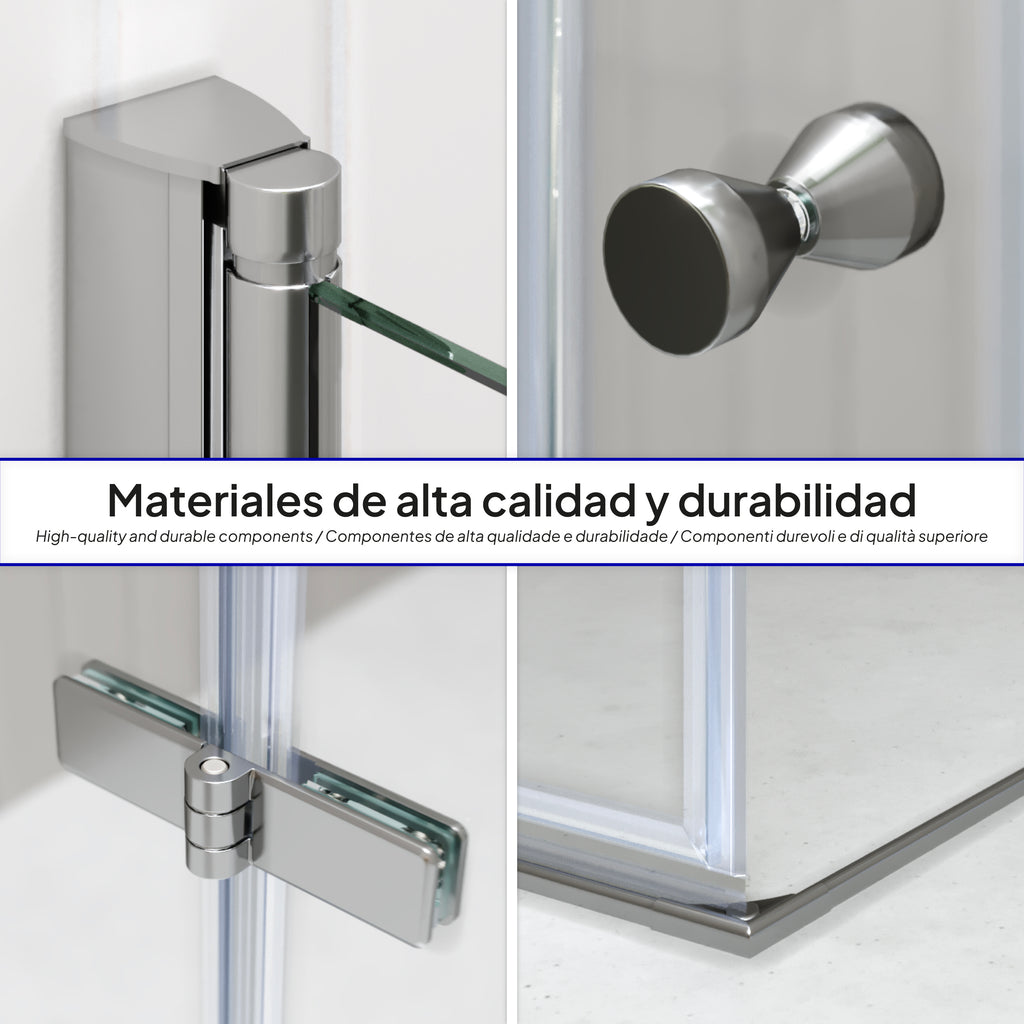 Materiales de alta calidad y durabilidad

High-quality and durable components / Componentes de alta qualidade e durabilidade / Componenti durevoli e di qualità superiore