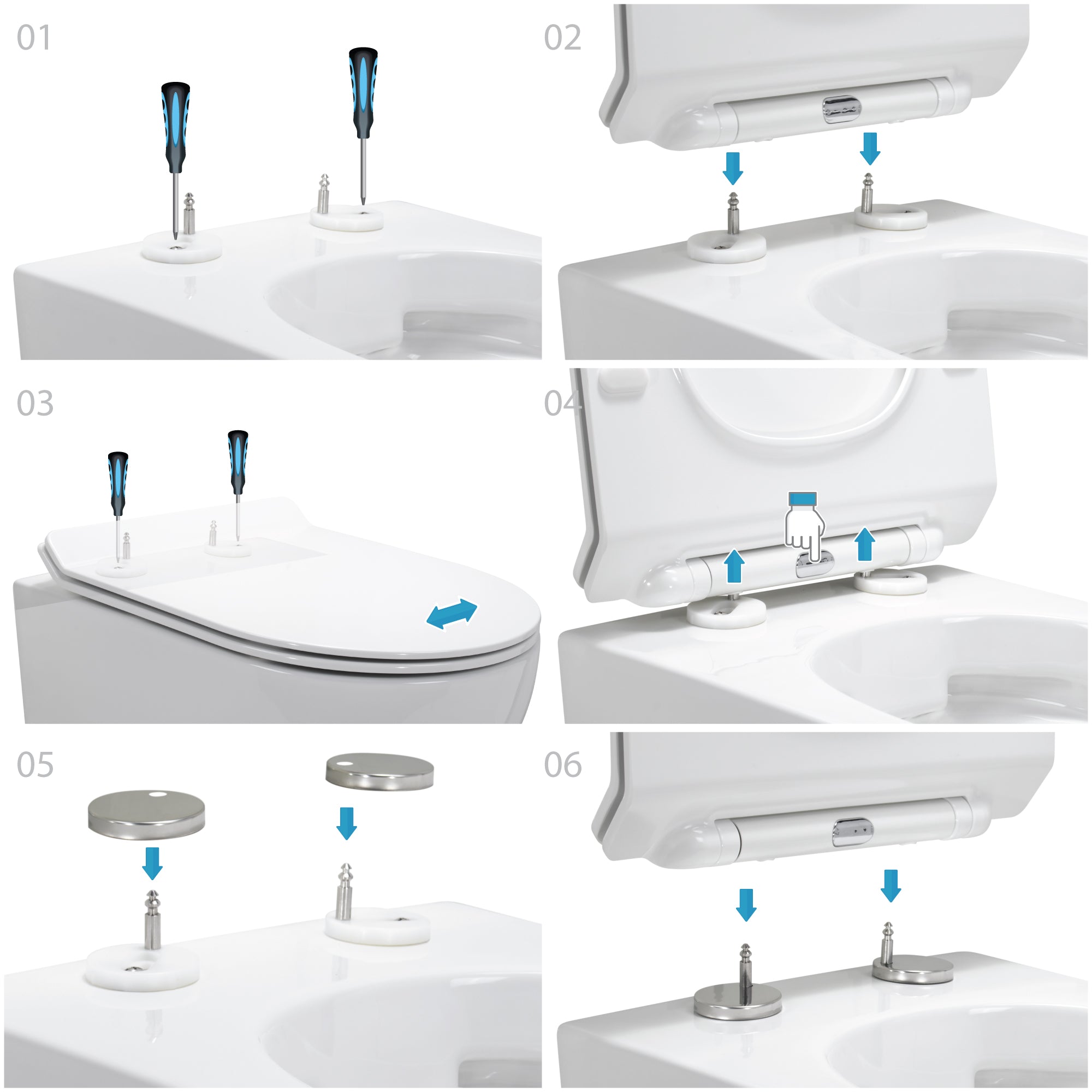 01

02

03

04

05

06