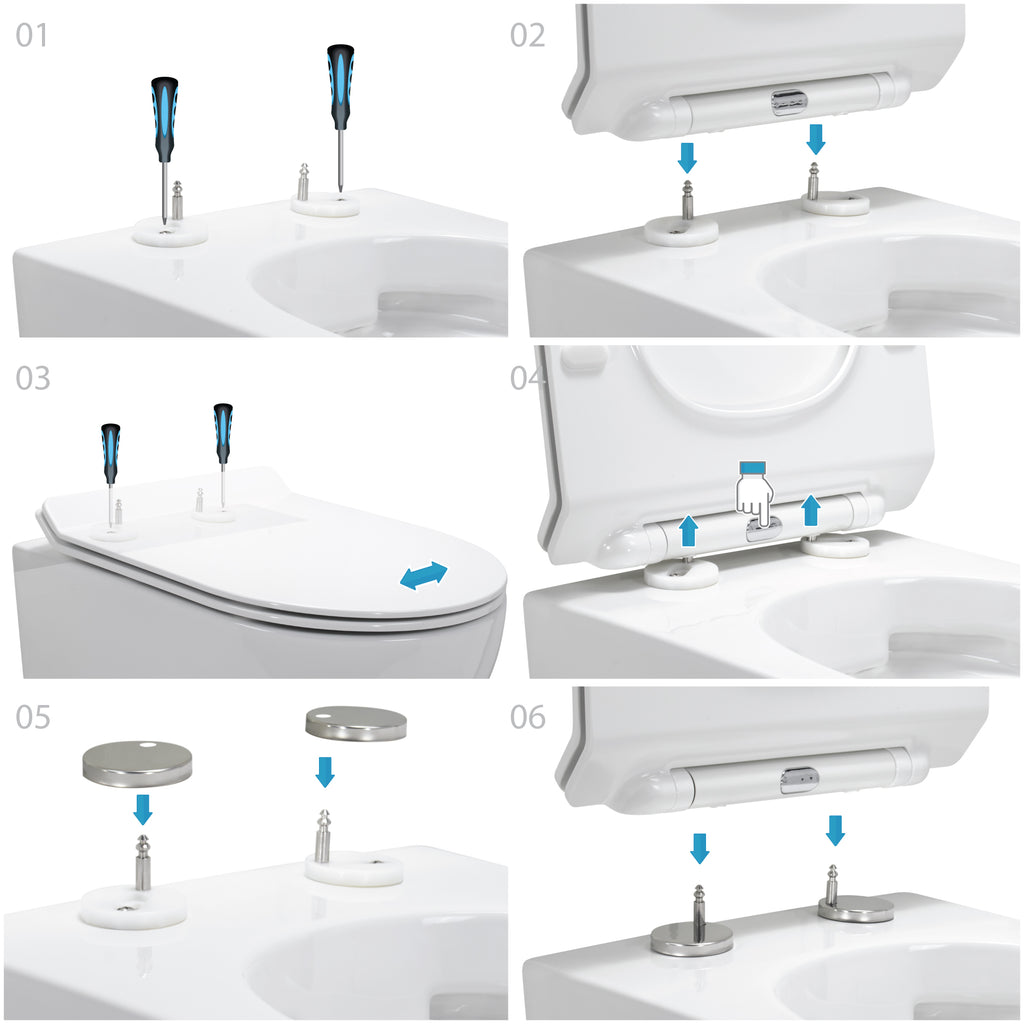 01

02

03

04

05

06