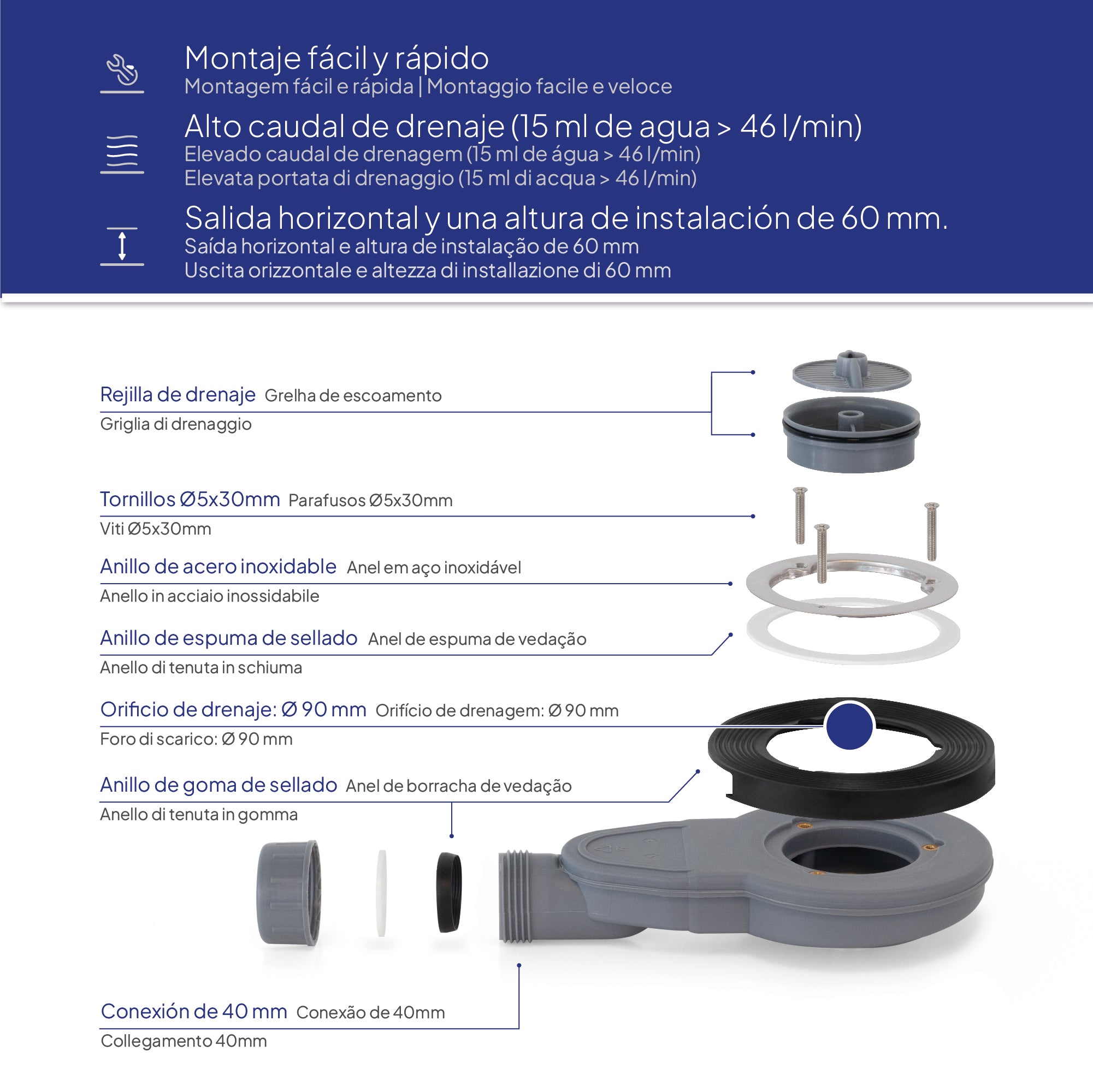 Montaje fácil y rápido
Montagem fácil e rápida | Montaggio facile e veloce

Alto caudal de drenaje (15 ml de agua > 46 l/min)
Elevado caudal de drenagem (15 ml de água > 46 l/min)
Elevata portata di drenaggio (15 ml di acqua > 46 l/min)

Salida horizontal y una altura de instalación de 60 mm.
Saída horizontal e altura de instalação de 60 mm
Uscita orizzontale e altezza di installazione di 60 mm

Rejilla de drenaje Grelha de escoamento
Griglia di drenaggio

Tornillos Ø5x30mm Parafusos Ø5x30mm
Viti Ø5x30mm

Anillo de acero inoxidable Anel em aço inoxidável
Anello in acciaio inossidabile

Anillo de espuma de sellado Anel de espuma de vedação
Anello di tenuta in schiuma

Orificio de drenaje: Ø 90 mm Orifício de drenagem: Ø 90 mm
Foro di scarico: Ø 90 mm

Anillo de goma de sellado Anel de borracha de vedação
Anello di tenuta in gomma

Conexión de 40 mm Conexão de 40mm
Collegamento 40mm