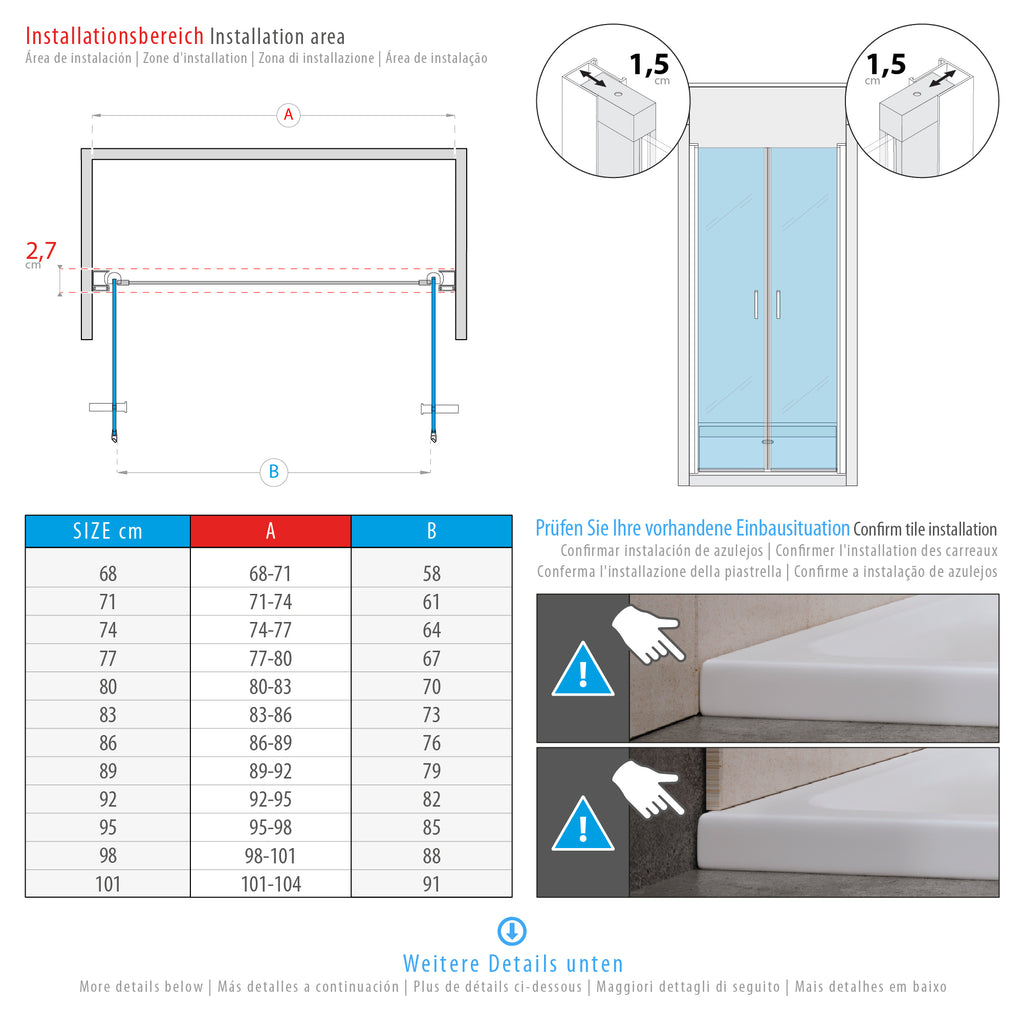 Installationsbereich Installation area
Área de instalación | Zone d'installation | Zona di installazione | Área de instalação

A

2,7
cm

B

1,5
cm

1,5
cm

| SIZE cm | A | B |
|---|---|---|
| 68 | 68-71 | 58 |
| 71 | 71-74 | 61 |
| 74 | 74-77 | 64 |
| 77 | 77-80 | 67 |
| 80 | 80-83 | 70 |
| 83 | 83-86 | 73 |
| 86 | 86-89 | 76 |
| 89 | 89-92 | 79 |
| 92 | 92-95 | 82 |
| 95 | 95-98 | 85 |
| 98 | 98-101 | 88 |
| 101 | 101-104 | 91 |

Prüfen Sie Ihre vorhandene Einbausituation Confirm tile installation
Confirmar instalación de azulejos | Confirmer l'installation des carreaux
Conferma l'installazione della piastrella | Confirme a instalação de azulejos

Weitere Details unten
More details below | Más detalles a continuación | Plus de détails ci-dessous | Maggiori dettagli di seguito | Mais detalhes em baixo